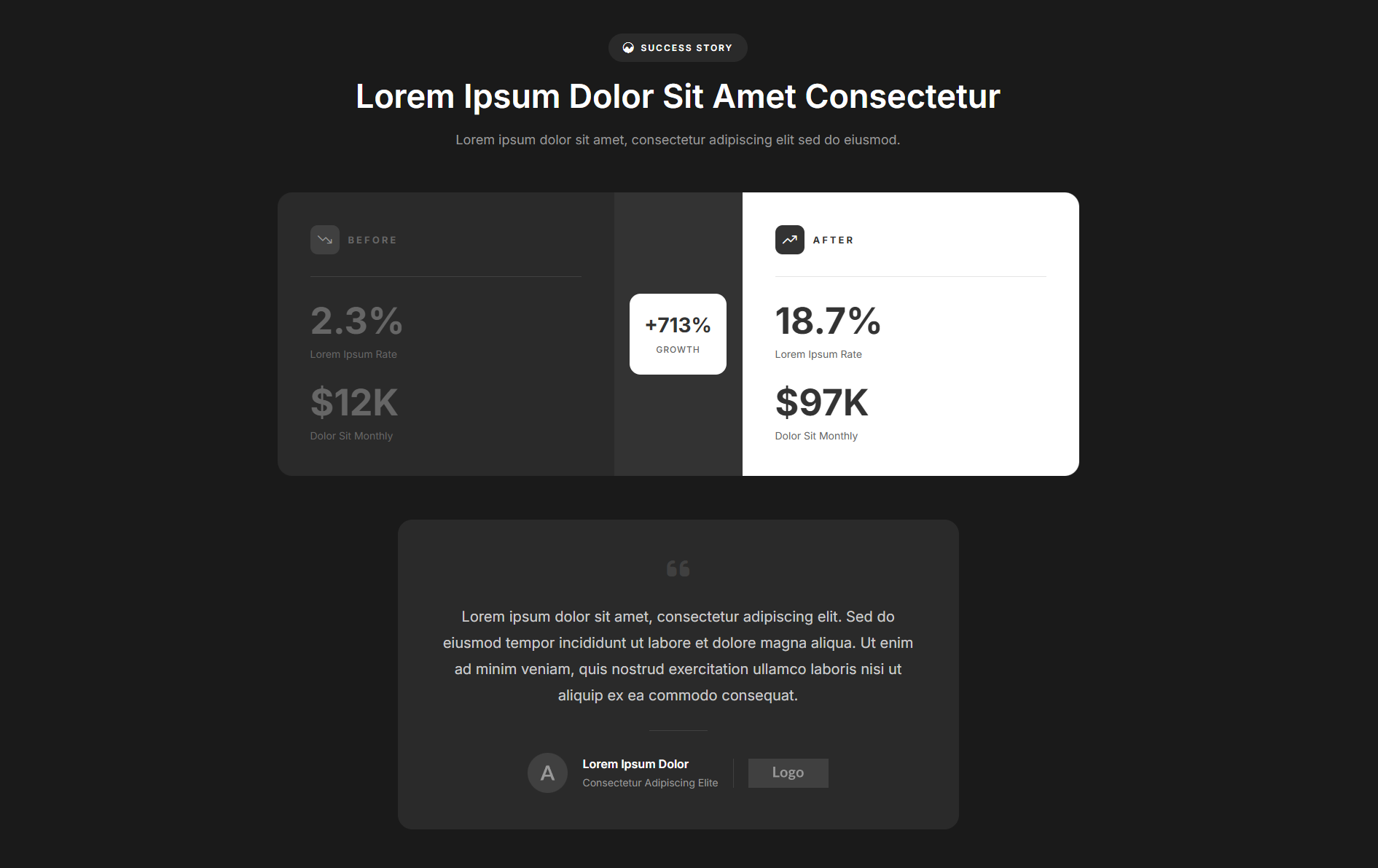 SUCCESS STORY

Lorem Ipsum Dolor Sit Amet Consectetur

Lorem ipsum dolor sit amet, consectetur adipiscing elit sed do eiusmod.

BEFORE

2.3%

Lorem Ipsum Rate

$12K

Dolor Sit Monthly

+713%

GROWTH

AFTER

18.7%

Lorem Ipsum Rate

$97K

Dolor Sit Monthly

Lorem ipsum dolor sit amet, consectetur adipiscing elit. Sed do eiusmod tempor incididunt ut labore et dolore magna aliqua. Ut enim ad minim veniam, quis nostrud exercitation ullamco laboris nisi ut aliquip ex ea commodo consequat.

A

Lorem Ipsum Dolor
Consectetur Adipiscing Elite

Logo