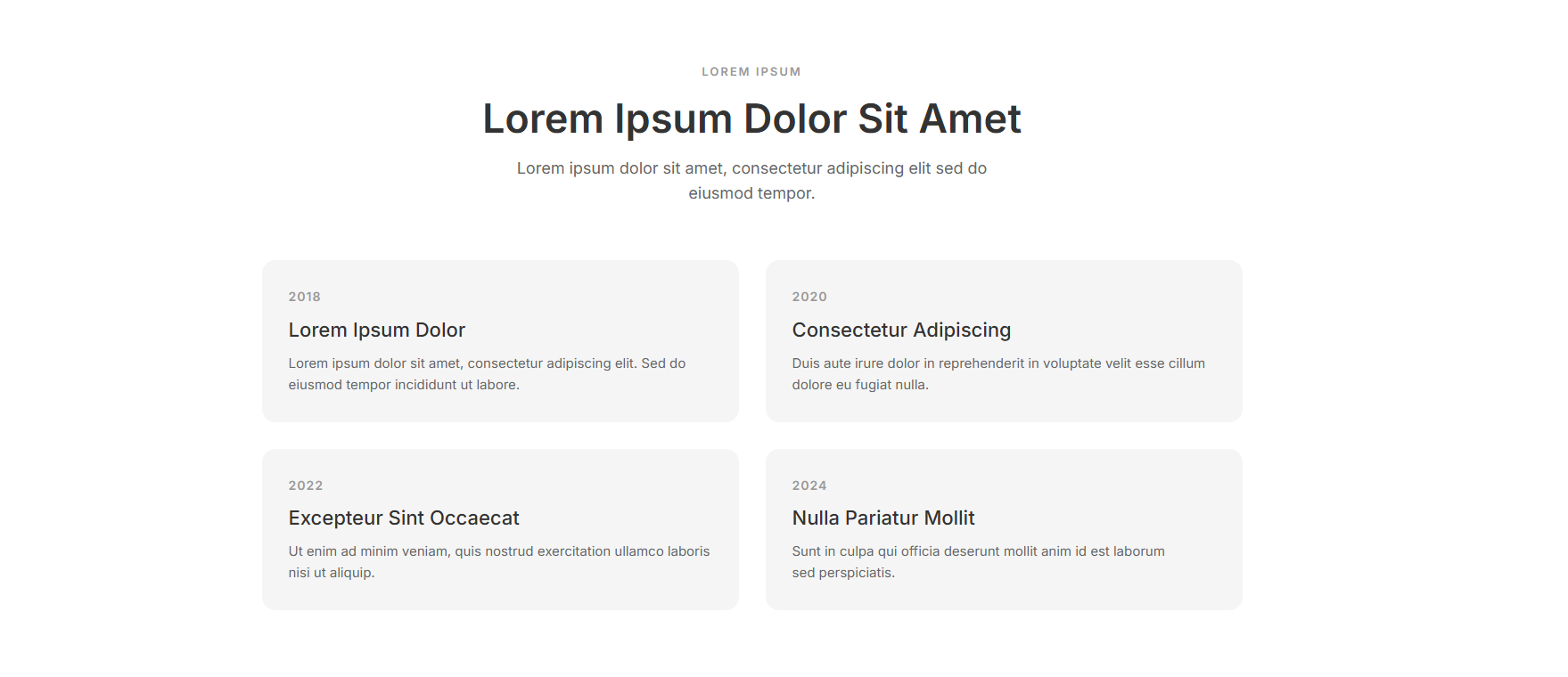 LOREM IPSUM

Lorem Ipsum Dolor Sit Amet

Lorem ipsum dolor sit amet, consectetur adipiscing elit sed do eiusmod tempor.

2018

Lorem Ipsum Dolor

Lorem ipsum dolor sit amet, consectetur adipiscing elit. Sed do eiusmod tempor incididunt ut labore.

2020

Consectetur Adipiscing

Duis aute irure dolor in reprehenderit in voluptate velit esse cillum dolore eu fugiat nulla.

2022

Excepteur Sint Occaecat

Ut enim ad minim veniam, quis nostrud exercitation ullamco laboris nisi ut aliquip.

2024

Nulla Pariatur Mollit

Sunt in culpa qui officia deserunt mollit anim id est laborum sed perspiciatis.