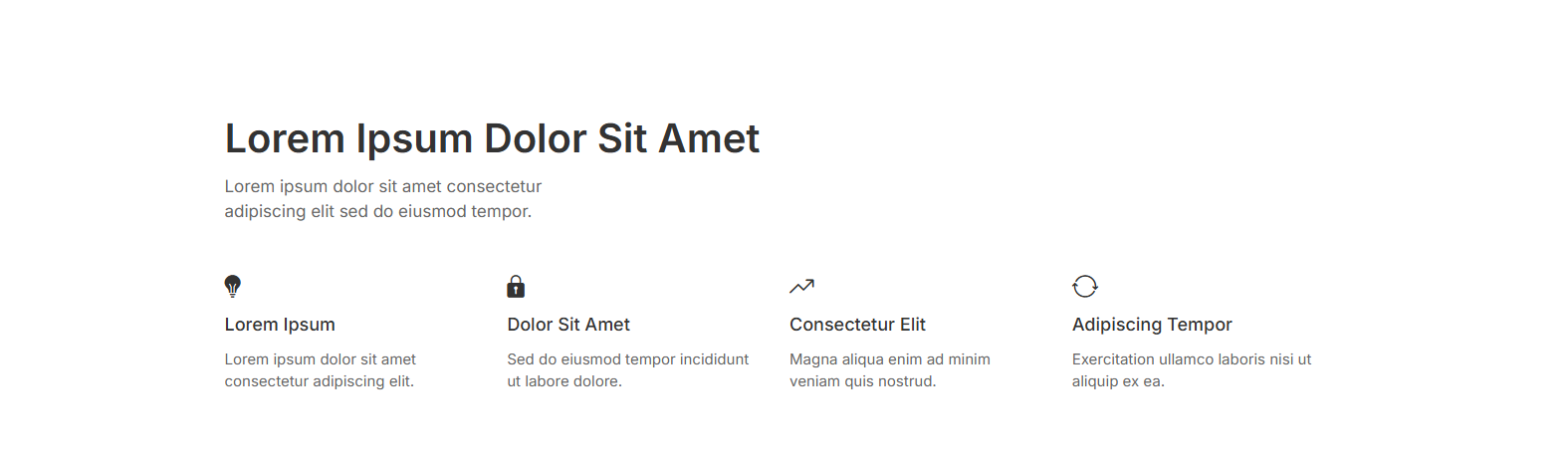 Lorem Ipsum Dolor Sit Amet

Lorem ipsum dolor sit amet consectetur adipiscing elit sed do eiusmod tempor.

Lorem Ipsum

Lorem ipsum dolor sit amet consectetur adipiscing elit.

Dolor Sit Amet

Sed do eiusmod tempor incididunt ut labore dolore.

Consectetur Elit

Magna aliqua enim ad minim veniam quis nostrud.

Adipiscing Tempor

Exercitation ullamco laboris nisi ut aliquip ex ea.